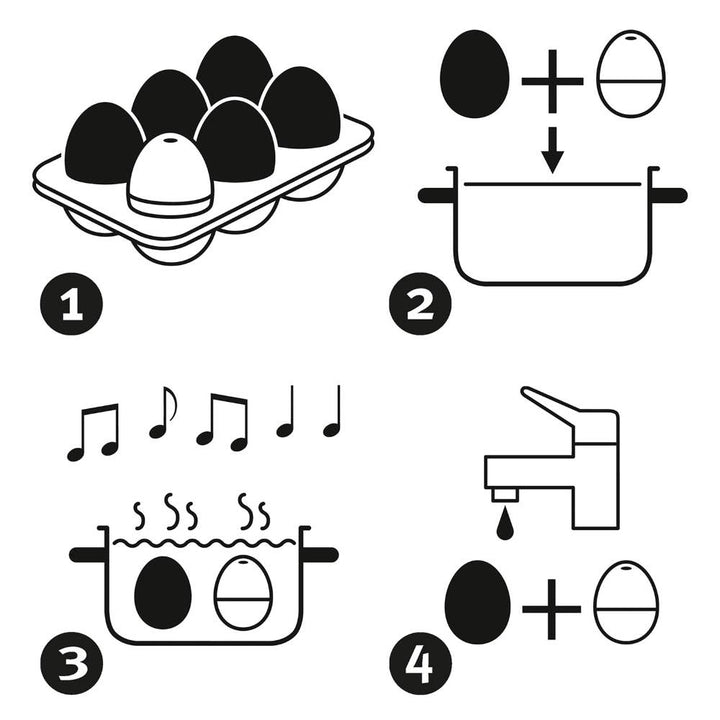 1

2

3

4