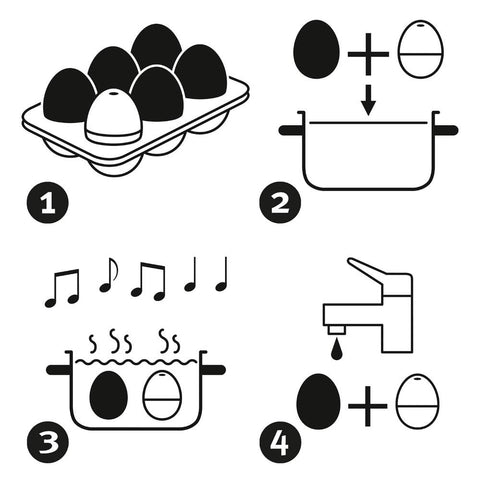 1

2

3

4