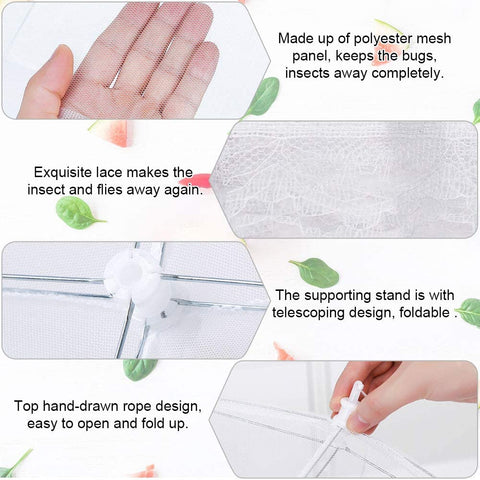 Made up of polyester mesh panel, keeps the bugs, insects away completely.

Exquisite lace makes the insect and flies away again.

The supporting stand is with telescoping design, foldable .

Top hand-drawn rope design, easy to open and fold up.